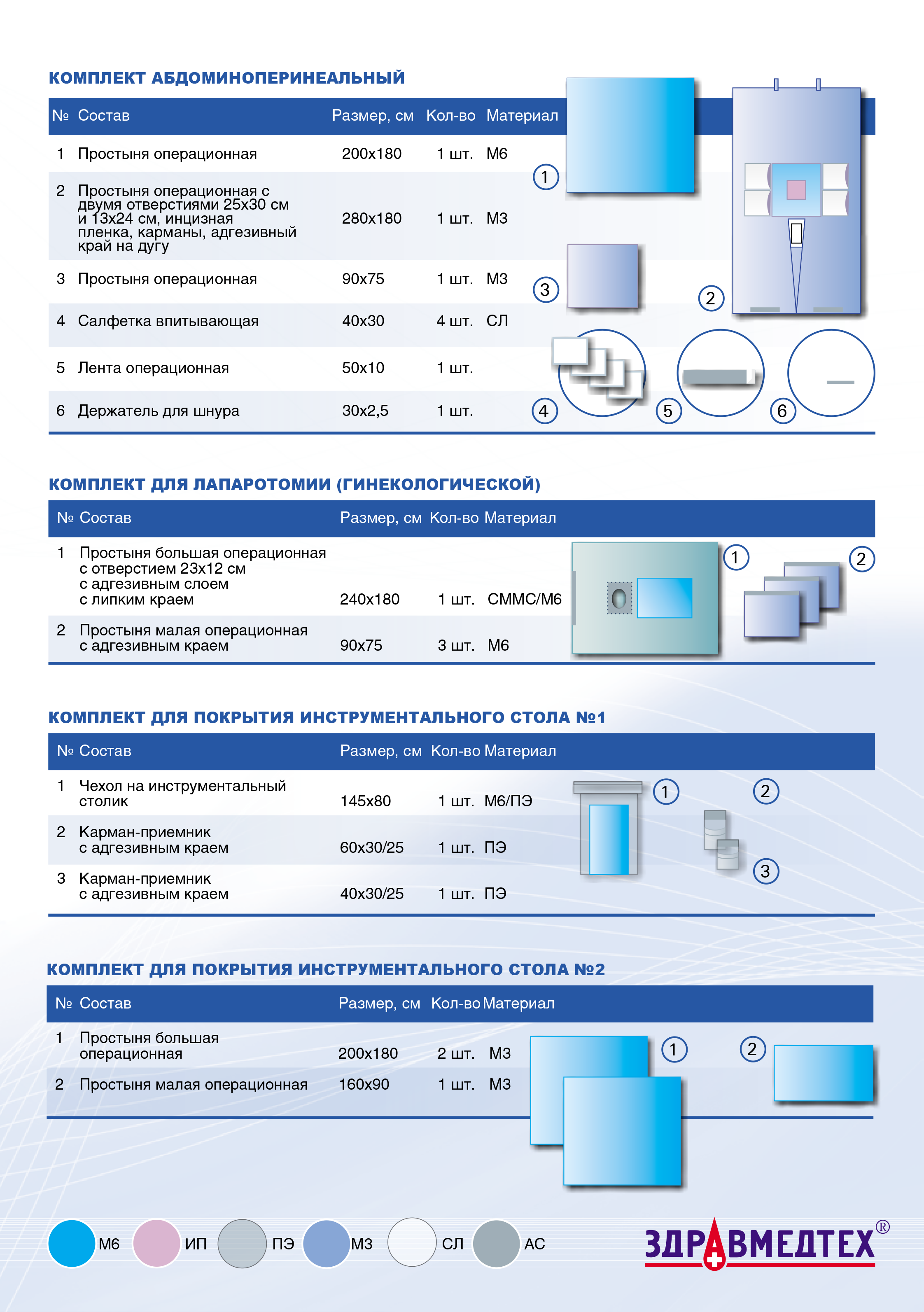 КОМПЛЕКТ АБДОМИНОПЕРИНЕАЛЬНЫЙ

| № | Состав | Размер, см | Кол-во | Материал |
|---|---|---|---|---|
| 1 | Простыня операционная | 200x180 | 1 шт. | М6 |
| 2 | Простыня операционная с двумя отверстиями 25x30 см и 13x24 см, инцизная пленка, карманы, адгезивный край на дугу | 280x180 | 1 шт. | М3 |
| 3 | Простыня операционная | 90x75 | 1 шт. | М3 |
| 4 | Салфетка впитывающая | 40x30 | 4 шт. | СЛ |
| 5 | Лента операционная | 50x10 | 1 шт. | |
| 6 | Держатель для шнура | 30x2,5 | 1 шт. | |

1 2 3 4 5 6

КОМПЛЕКТ ДЛЯ ЛАПАРОТОМИИ (ГИНЕКОЛОГИЧЕСКОЙ)

| № | Состав | Размер, см | Кол-во | Материал |
|---|---|---|---|---|
| 1 | Простыня большая операционная с отверстием 23x12 см с адгезивным слоем с липким краем | 240x180 | 1 шт. | СММС/М6 |
| 2 | Простыня малая операционная с адгезивным краем | 90x75 | 3 шт. | М6 |

1 2

КОМПЛЕКТ ДЛЯ ПОКРЫТИЯ ИНСТРУМЕНТАЛЬНОГО СТОЛА №1

| № | Состав | Размер, см | Кол-во | Материал |
|---|---|---|---|---|
| 1 | Чехол на инструментальный столик | 145x80 | 1 шт. | М6/ПЭ |
| 2 | Карман-приемник с адгезивным краем | 60x30/25 | 1 шт. | ПЭ |
| 3 | Карман-приемник с адгезивным краем | 40x30/25 | 1 шт. | ПЭ |

1 2 3

КОМПЛЕКТ ДЛЯ ПОКРЫТИЯ ИНСТРУМЕНТАЛЬНОГО СТОЛА №2

| № | Состав | Размер, см | Кол-во | Материал |
|---|---|---|---|---|
| 1 | Простыня большая операционная | 200x180 | 2 шт. | М3 |
| 2 | Простыня малая операционная | 160x90 | 1 шт. | М3 |

1 2

М6 ИП ПЭ М3 СЛ АС

ЗДРАВМЕДТЕХ®